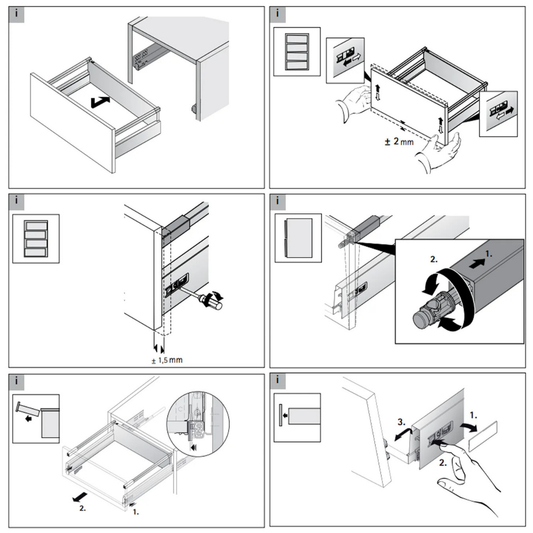 i

i

± 2 mm

i

± 1,5 mm

i

2.

1.

i

2.

1.

i

3.

1.

2.