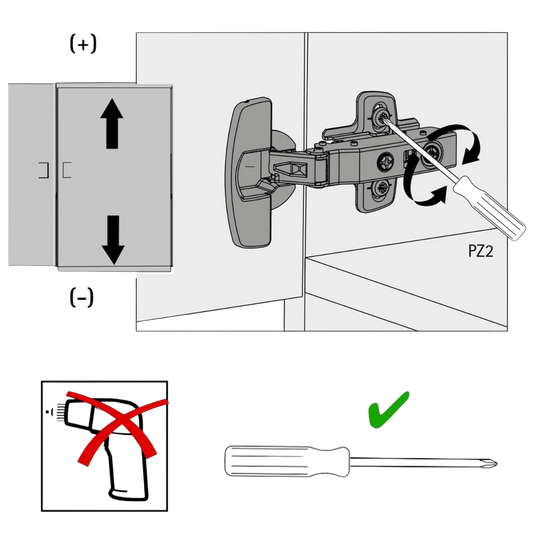 (+)

(–)

PZ2